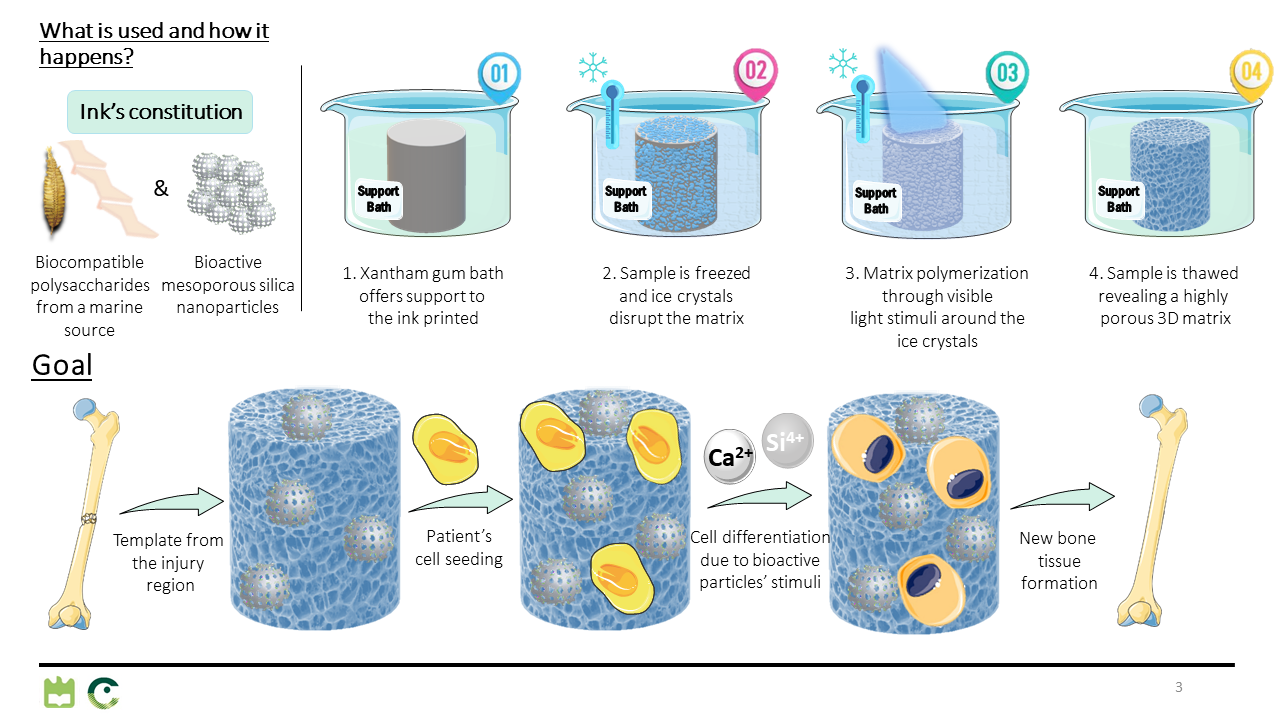 What is used and how it happens?

Ink's constitution

&

Biocompatible polysaccharides from a marine source

Bioactive mesoporous silica nanoparticles

01

Support Bath

1. Xantham gum bath offers support to the ink printed

02

Support Bath

2. Sample is freezed and ice crystals disrupt the matrix

03

Support Bath

3. Matrix polymerization through visible light stimuli around the ice crystals

04

Support Bath

4. Sample is thawed revealing a highly porous 3D matrix

Goal

Template from the injury region

Patient's cell seeding

$Ca^{2+}$

$Si^{4+}$

Cell differentiation due to bioactive particles' stimuli

New bone tissue formation

3